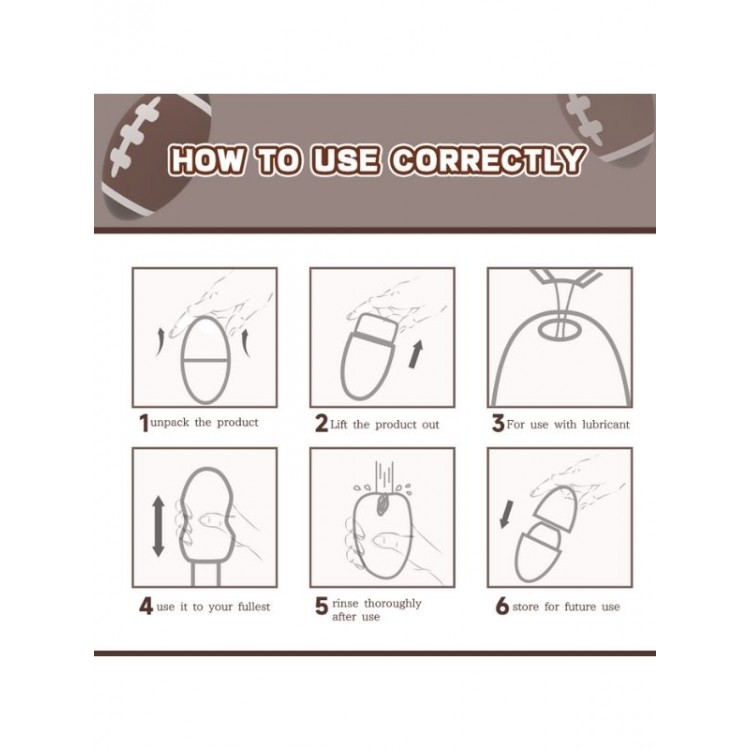 HOW TO USE CORRECTLY

1 unpack the product

2 Lift the product out

3 For use with lubricant

4 use it to your fullest

5 rinse thoroughly after use

6 store for future use