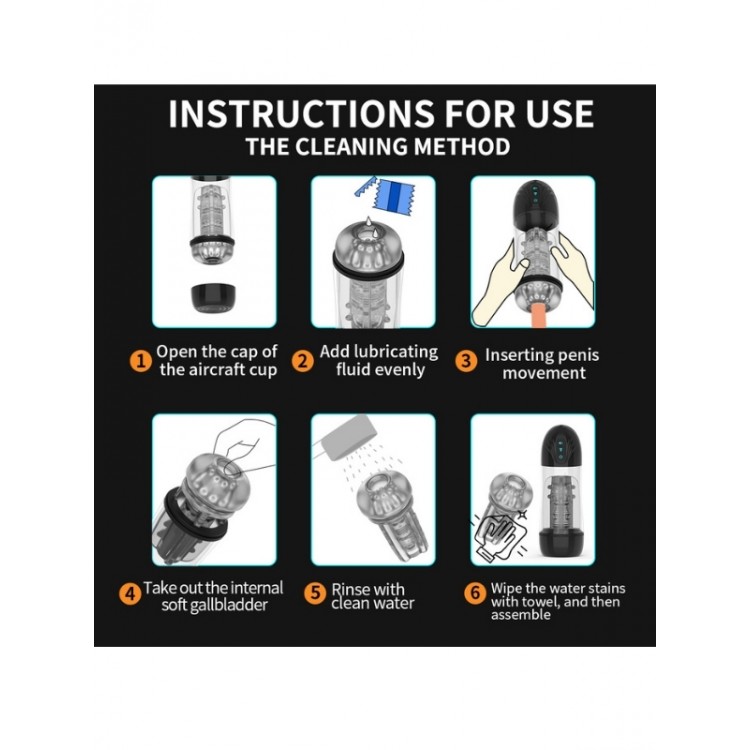 INSTRUCTIONS FOR USE
THE CLEANING METHOD

1 Open the cap of the aircraft cup

2 Add lubricating fluid evenly

3 Inserting penis movement

4 Take out the internal soft gallbladder

5 Rinse with clean water

6 Wipe the water stains with towel, and then assemble